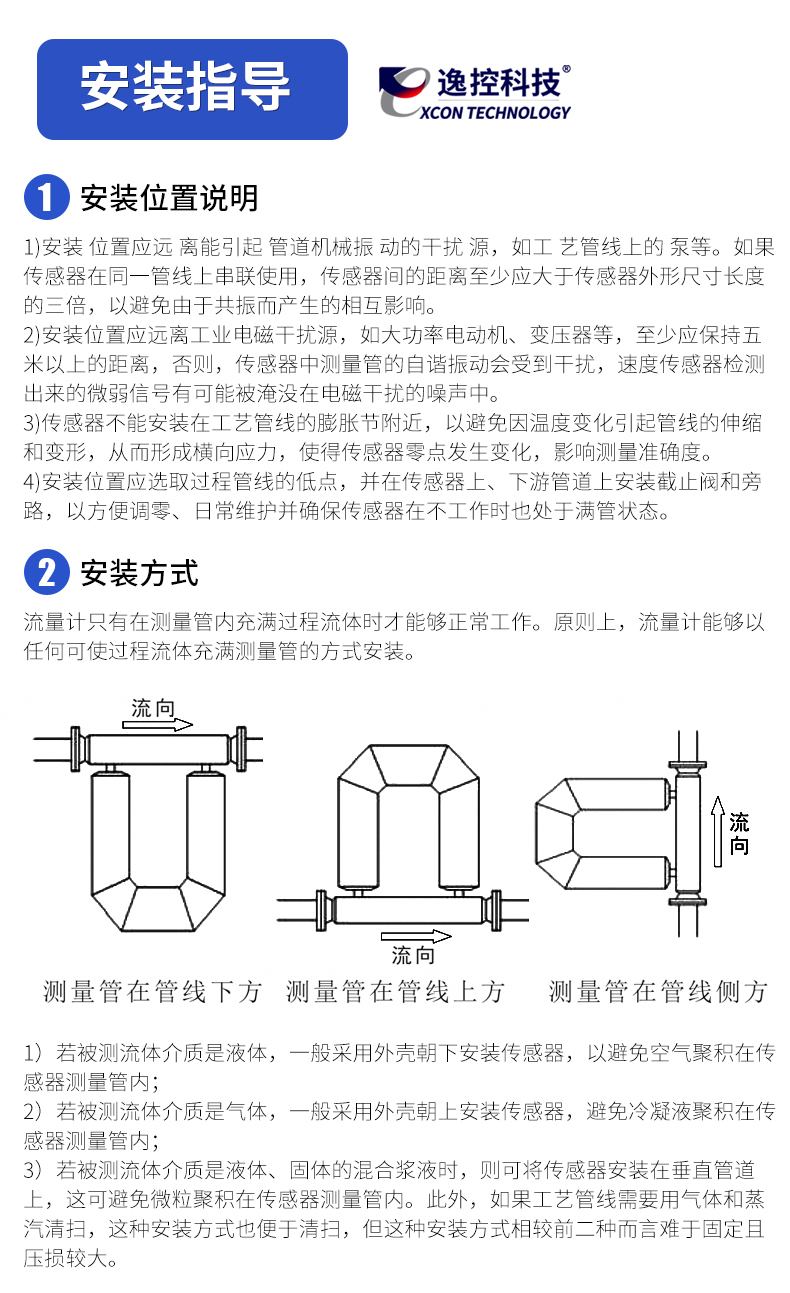 安装指导

逸控科技®
XCON TECHNOLOGY

1 安装位置说明

1)安装 位置应远 离能引起 管道机械振 动的干扰 源，如工 艺管线上的 泵等。如果传感器在同一管线上串联使用，传感器间的距离至少应大于传感器外形尺寸长度的三倍，以避免由于共振而产生的相互影响。
2)安装位置应远离工业电磁干扰源，如大功率电动机、变压器等，至少应保持五米以上的距离，否则，传感器中测量管的自谐振动会受到干扰，速度传感器检测出来的微弱信号有可能被淹没在电磁干扰的噪声中。
3)传感器不能安装在工艺管线的膨胀节附近，以避免因温度变化引起管线的伸缩和变形，从而形成横向应力，使得传感器零点发生变化，影响测量准确度。
4)安装位置应选取过程管线的低点，并在传感器上、下游管道上安装截止阀和旁路，以方便调零、日常维护并确保传感器在不工作时也处于满管状态。

2 安装方式

流量计只有在测量管内充满过程流体时才能够正常工作。原则上，流量计能够以任何可使过程流体充满测量管的方式安装。

流向

流向

流向

测量管在管线下方 测量管在管线上方 测量管在管线侧方

1） 若被测流体介质是液体，一般采用外壳朝下安装传感器，以避免空气聚积在传感器测量管内；
2） 若被测流体介质是气体，一般采用外壳朝上安装传感器，避免冷凝液聚积在传感器测量管内；
3） 若被测流体介质是液体、固体的混合浆液时，则可将传感器安装在垂直管道上，这可避免微粒聚积在传感器测量管内。此外，如果工艺管线需要用气体和蒸汽清扫，这种安装方式也便于清扫，但这种安装方式相较前二种而言难于固定且压损较大。